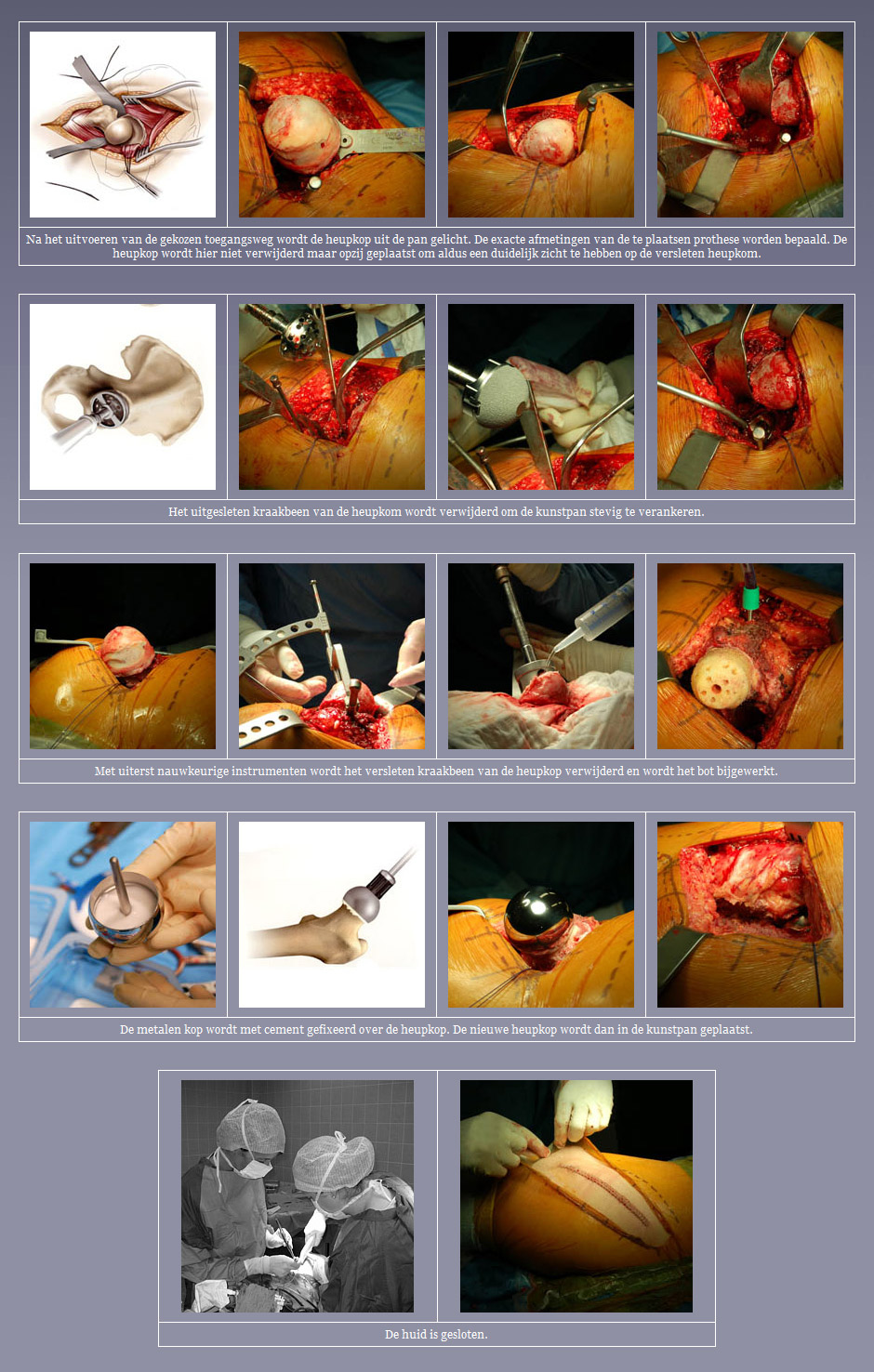 Na het uitvoeren van de gekozen toegangsweg wordt de heupkop uit de pan gelicht. De exacte afmetingen van de te plaatsen prothese worden bepaald. De heupkop wordt hier niet verwijderd maar opzij geplaatst om aldus een duidelijk zicht te hebben op de versleten heupkom.

Het uitgesleten kraakbeen van de heupkom wordt verwijderd om de kunstpan stevig te verankeren.

Met uiterst nauwkeurige instrumenten wordt het versleten kraakbeen van de heupkop verwijderd en wordt het bot bijgewerkt.

De metalen kop wordt met cement gefixeerd over de heupkop. De nieuwe heupkop wordt dan in de kunstpan geplaatst.

De huid is gesloten.